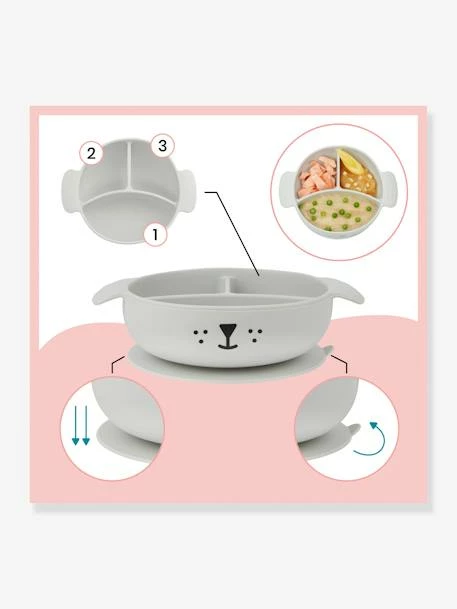 2
3
1